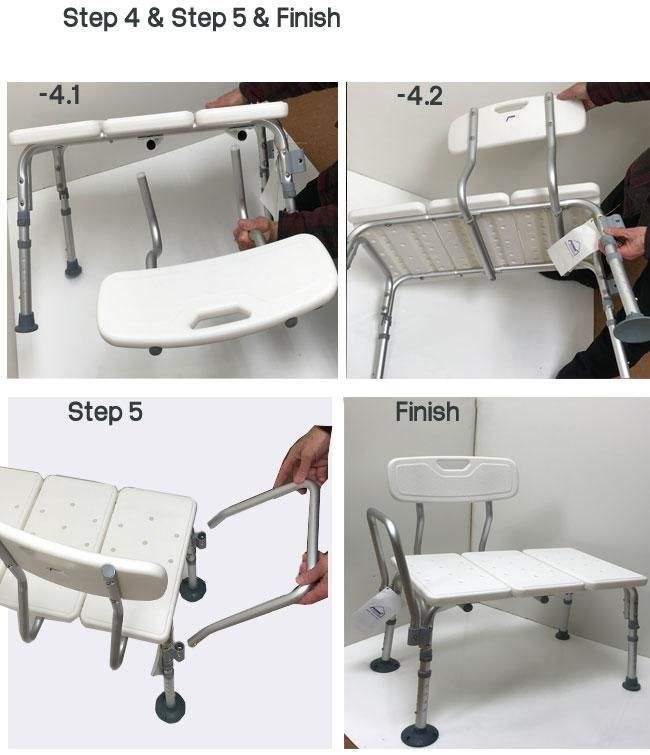 Step 4 & Step 5 & Finish

-4.1

-4.2

Step 5

Finish