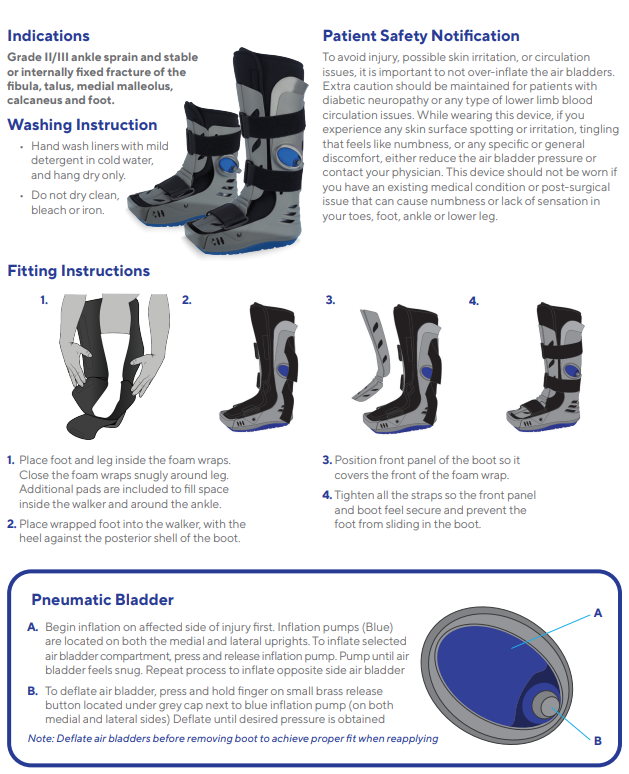 Indications

Grade II/III ankle sprain and stable or internally fixed fracture of the fibula, talus, medial malleolus, calcaneus and foot.

Washing Instruction

• Hand wash liners with mild detergent in cold water, and hang dry only.

• Do not dry clean, bleach or iron.

Patient Safety Notification

To avoid injury, possible skin irritation, or circulation issues, it is important to not over-inflate the air bladders. Extra caution should be maintained for patients with diabetic neuropathy or any type of lower limb blood circulation issues. While wearing this device, if you experience any skin surface spotting or irritation, tingling that feels like numbness, or any specific or general discomfort, either reduce the air bladder pressure or contact your physician. This device should not be worn if you have an existing medical condition or post-surgical issue that can cause numbness or lack of sensation in your toes, foot, ankle or lower leg.

Fitting Instructions

1.

2.

3.

4.

1. Place foot and leg inside the foam wraps. Close the foam wraps snugly around leg. Additional pads are included to fill space inside the walker and around the ankle.

2. Place wrapped foot into the walker, with the heel against the posterior shell of the boot.

3. Position front panel of the boot so it covers the front of the foam wrap.

4. Tighten all the straps so the front panel and boot feel secure and prevent the foot from sliding in the boot.

Pneumatic Bladder

A. Begin inflation on affected side of injury first. Inflation pumps (Blue) are located on both the medial and lateral uprights. To inflate selected air bladder compartment, press and release inflation pump. Pump until air bladder feels snug. Repeat process to inflate opposite side air bladder

B. To deflate air bladder, press and hold finger on small brass release button located under grey cap next to blue inflation pump (on both medial and lateral sides) Deflate until desired pressure is obtained

Note: Deflate air bladders before removing boot to achieve proper fit when reapplying

A

B